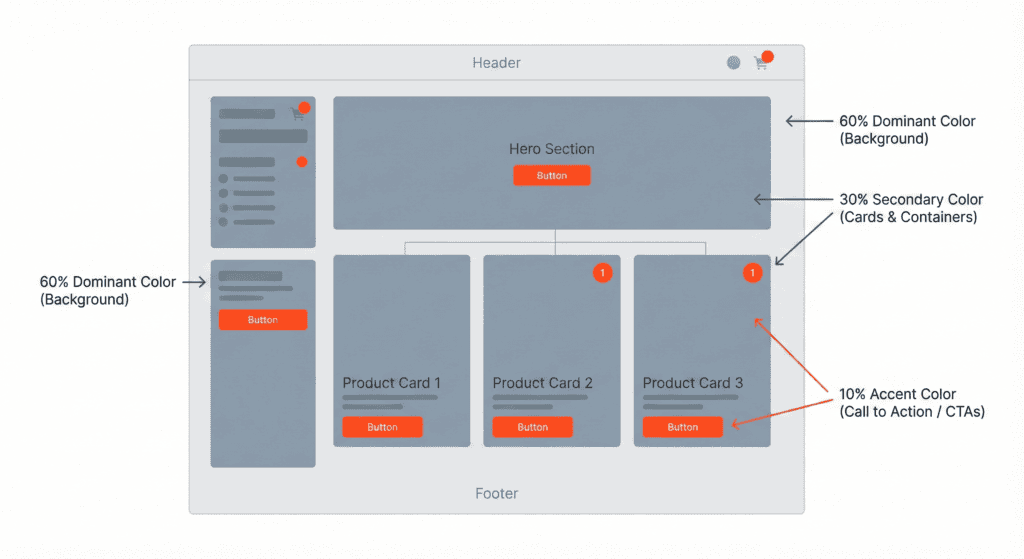 Header

Hero Section
Button

60% Dominant Color
(Background)

30% Secondary Color
(Cards & Containers)

60% Dominant Color
(Background)

Button

1

1

Product Card 1
Button

Product Card 2
Button

Product Card 3
Button

10% Accent Color
(Call to Action / CTAs)

Footer